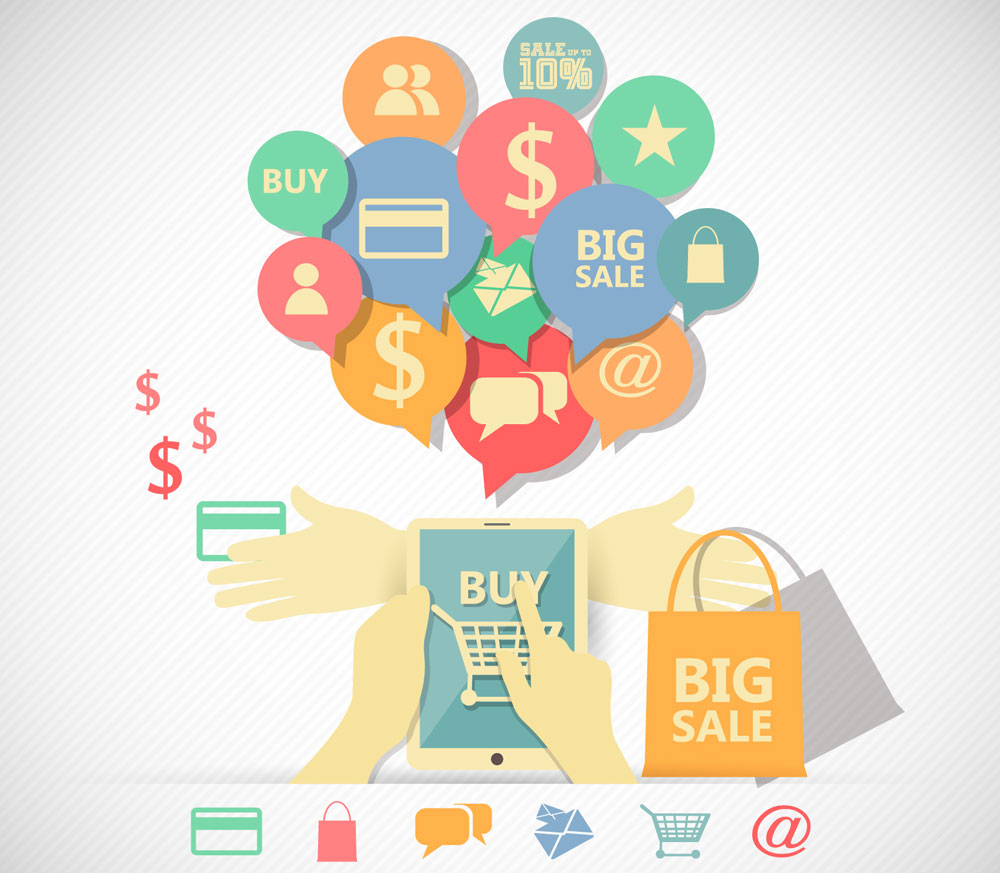 SALE UP TO 10%

BUY

$

BIG SALE

$

@

$ $ $

BUY

BIG SALE

@